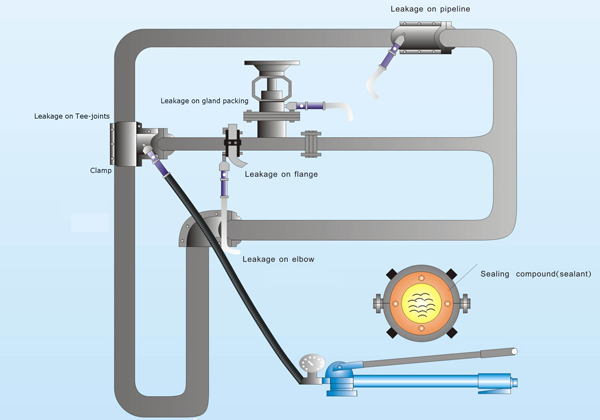 Leakage on pipeline

Leakage on gland packing

Leakage on Tee-joints

Clamp

Leakage on flange

Leakage on elbow

Sealing compound(sealant)